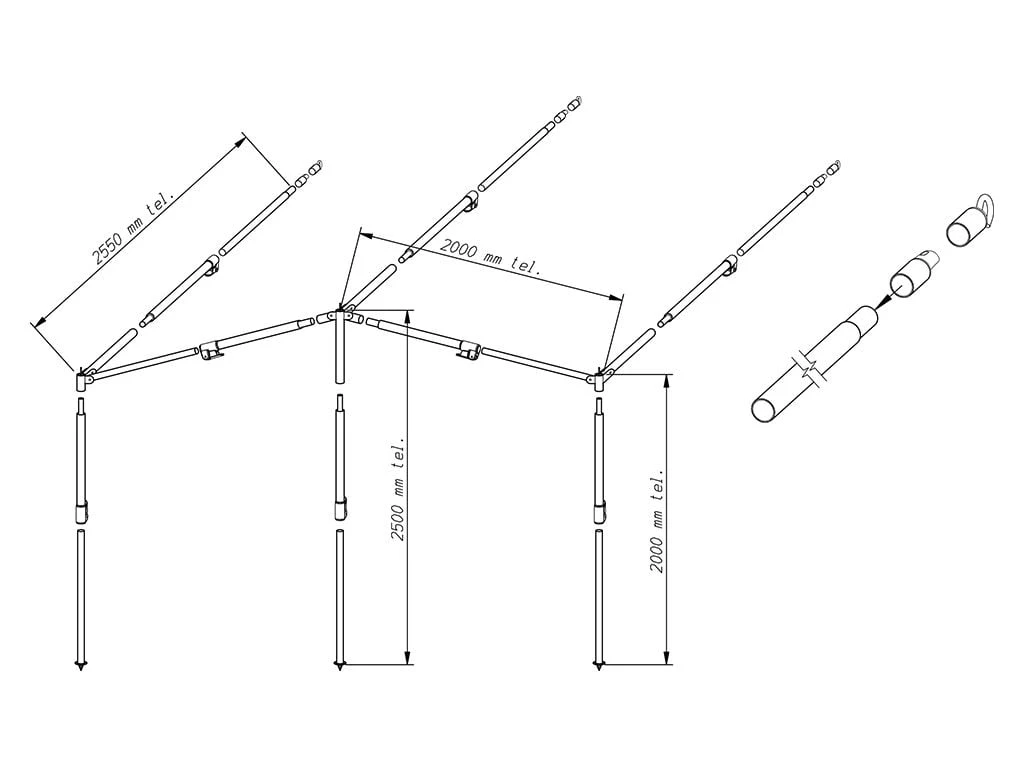 2550 mm tel.

2000 mm tel.

2500 mm tel.

2000 mm tel.